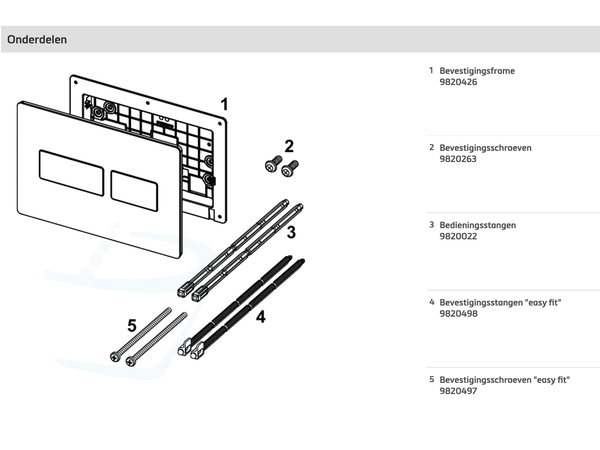 Onderdelen

1
2
3
4
5

1 Bevestigingsframe
9820426

2 Bevestigingsschroeven
9820263

3 Bedieningsstangen
9820022

4 Bevestigingsstangen "easy fit"
9820498

5 Bevestigingsschroeven "easy fit"
9820497