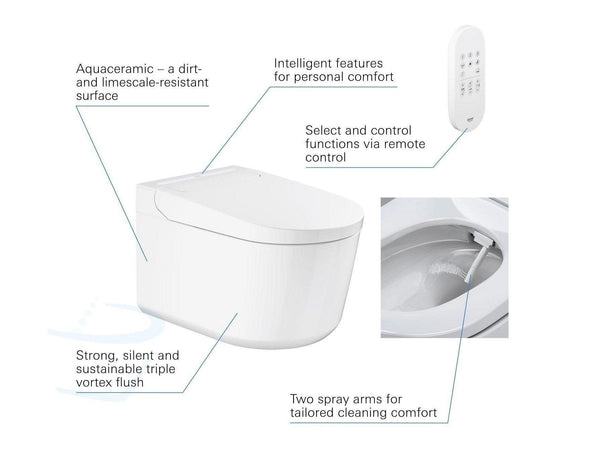 Aquaceramic – a dirt- and limescale-resistant surface

Intelligent features for personal comfort

Select and control functions via remote control

Strong, silent and sustainable triple vortex flush

Two spray arms for tailored cleaning comfort